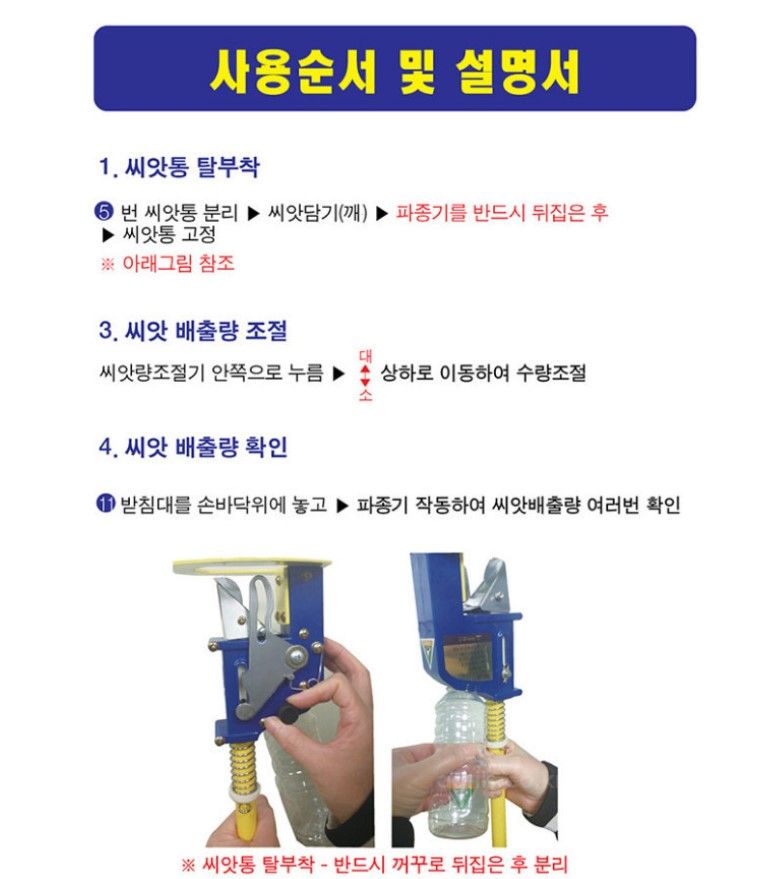 사용순서 및 설명서

1. 씨앗통 탈부착

❺ 번 씨앗통 분리 ▶ 씨앗담기(깨) ▶ 파종기를 반드시 뒤집은 후 ▶ 씨앗통 고정
※ 아래그림 참조

3. 씨앗 배출량 조절

씨앗량조절기 안쪽으로 누름 ▶ 대 소 상하로 이동하여 수량조절

4. 씨앗 배출량 확인

⓫ 받침대를 손바닥위에 놓고 ▶ 파종기 작동하여 씨앗배출량 여러번 확인

※ 씨앗통 탈부착 - 반드시 꺼꾸로 뒤집은 후 분리