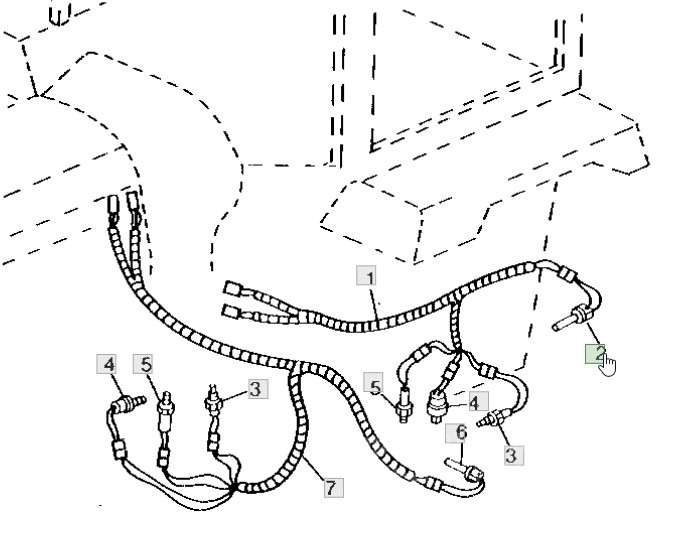 1
2
4
5
3
5
4
6
3
7